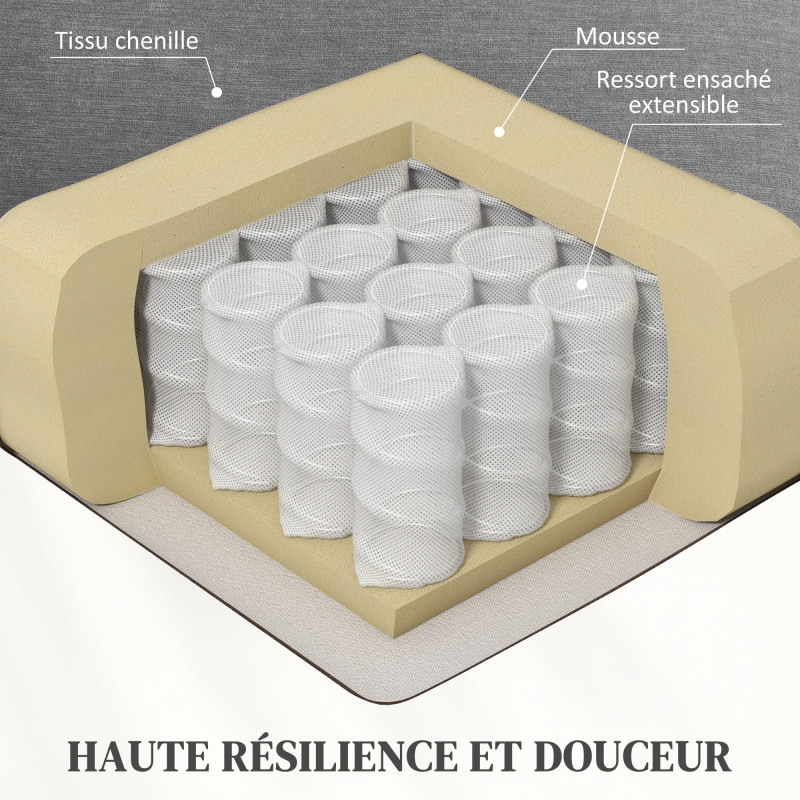 Tissu chenille

Mousse

Ressort ensaché extensible

HAUTE RÉSILIENCE ET DOUCEUR