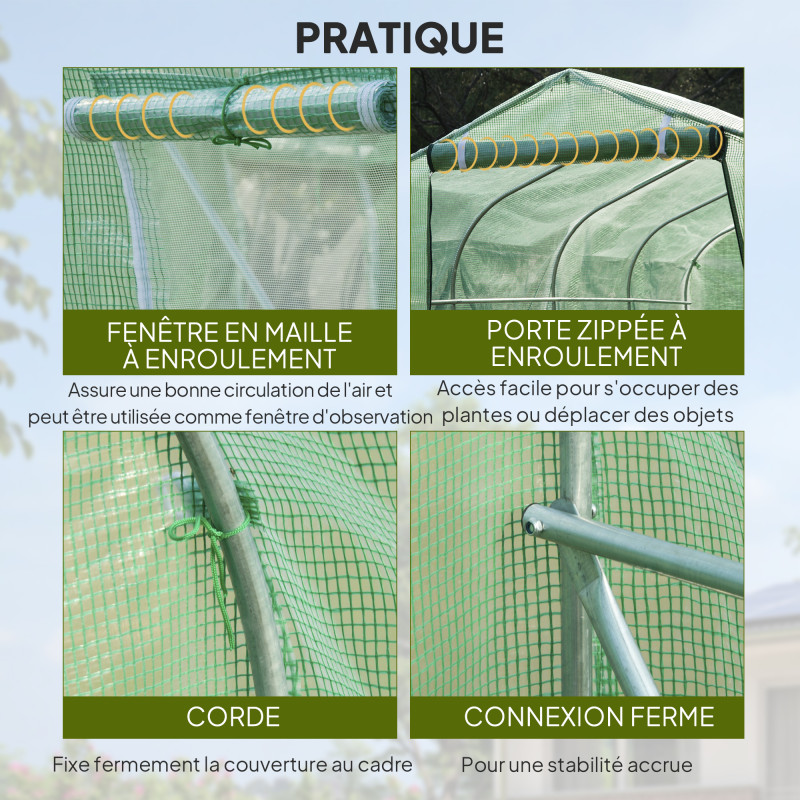 PRATIQUE

FENÊTRE EN MAILLE À ENROULEMENT

Assure une bonne circulation de l'air et peut être utilisée comme fenêtre d'observation

PORTE ZIPPÉE À ENROULEMENT

Accès facile pour s'occuper des plantes ou déplacer des objets

CORDE

Fixe fermement la couverture au cadre

CONNEXION FERME

Pour une stabilité accrue