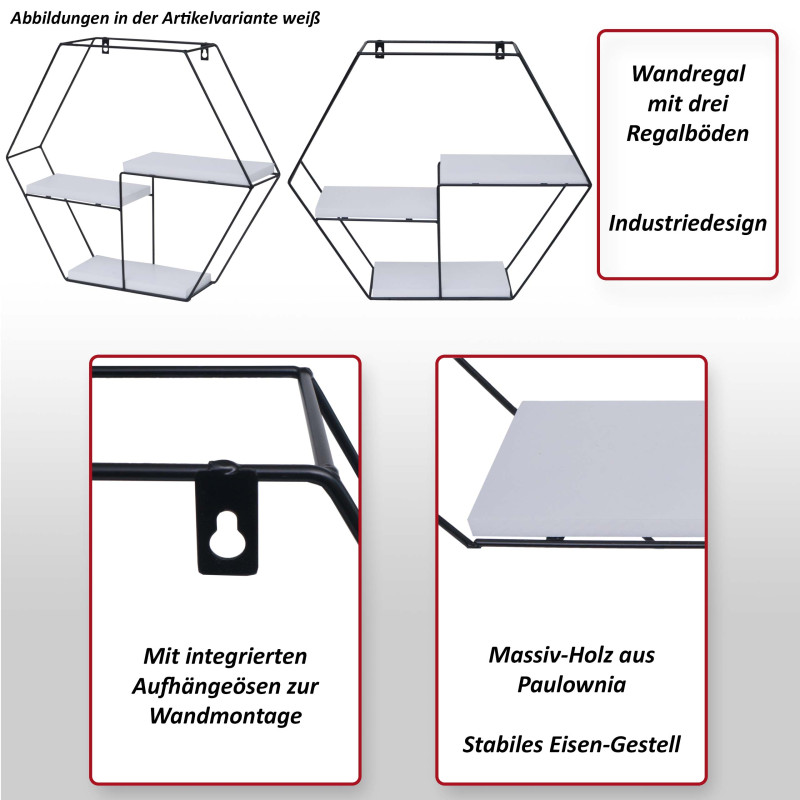 Abbildungen in der Artikelvariante weiß

Wandregal mit drei Regalböden

Industriedesign

Mit integrierten Aufhängeösen zur Wandmontage

Massiv-Holz aus Paulownia

Stabiles Eisen-Gestell